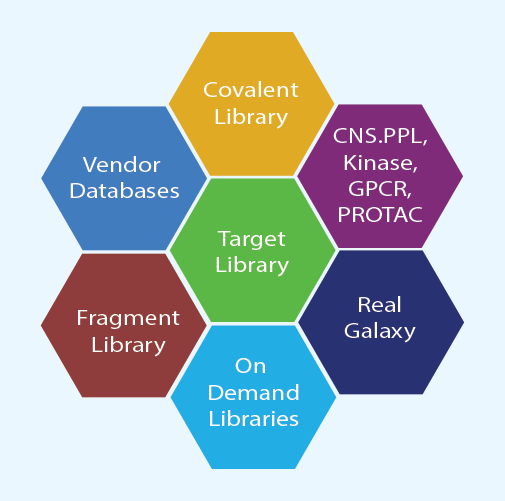 Covalent Library

Vendor Databases

CNS.PPL, Kinase, GPCR, PROTAC

Target Library

Fragment Library

Real Galaxy

On Demand Libraries